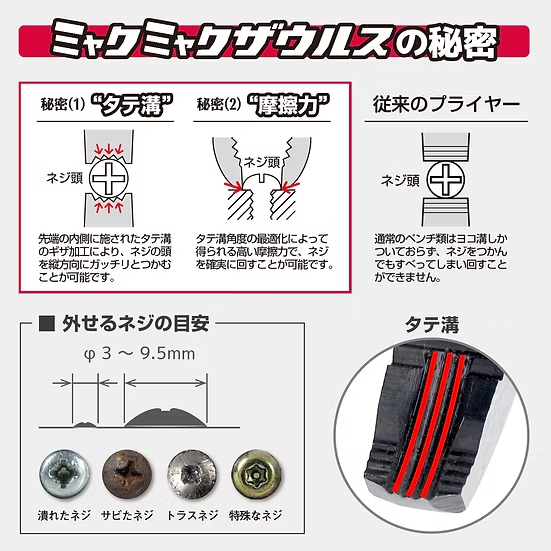 ミャクミャクザウルスの秘密

秘密(1) “タテ溝”

ネジ頭

先端の内側に施されたタテ溝のギザ加工により、ネジの頭を縦方向にガッチリとつかむことが可能です。

秘密(2) “摩擦力”

ネジ頭

タテ溝角度の最適化によって得られる高い摩擦力で、ネジを確実に回すことが可能です。

従来のプライヤー

ネジ頭

通常のペンチ類はヨコ溝しかついておらず、ネジをつかんでもすべってしまい回すことができません。

■ 外せるネジの目安

φ 3 ～ 9.5mm

潰れたネジ　サビたネジ　トラスネジ　特殊なネジ

タテ溝